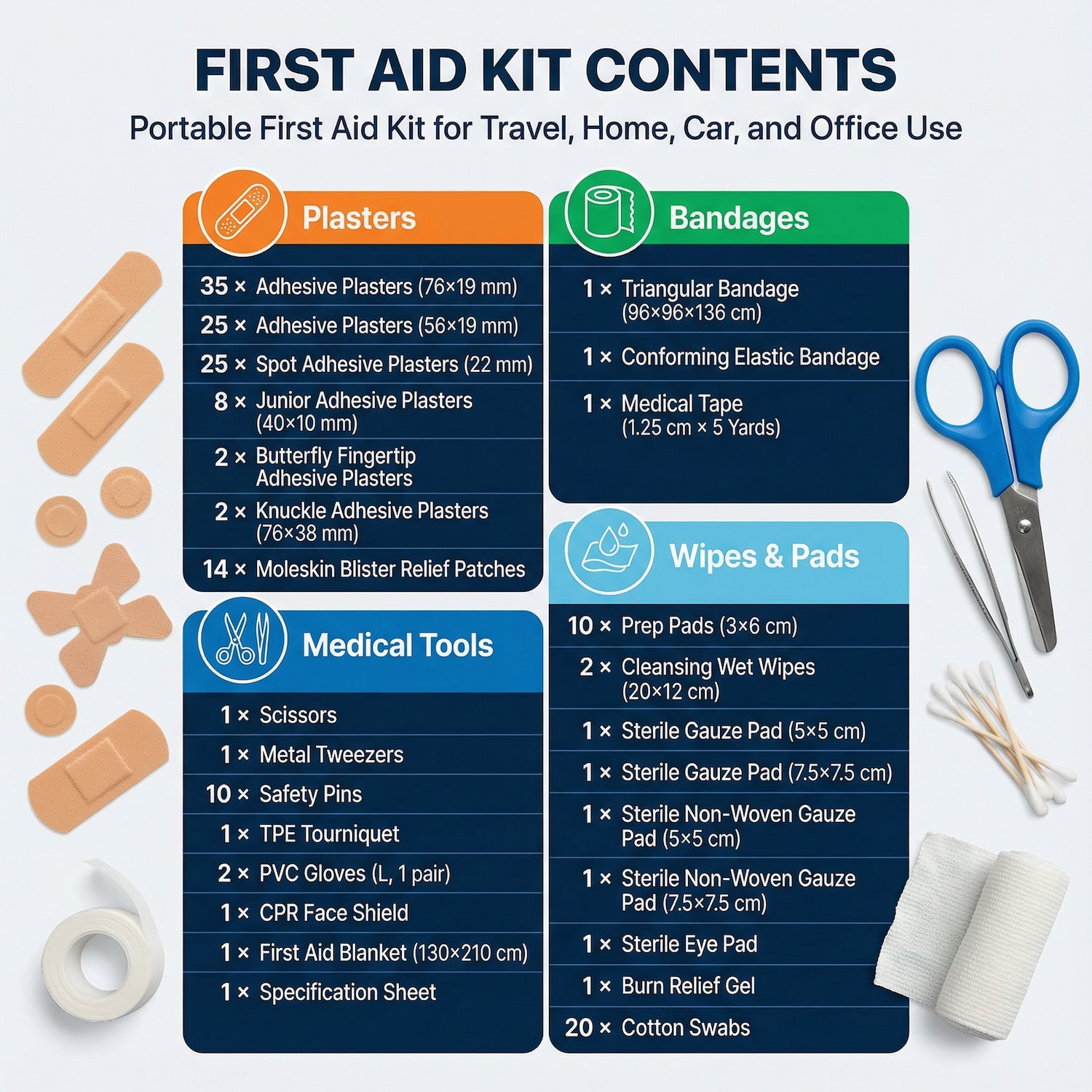 FIRST AID KIT CONTENTS

Portable First Aid Kit for Travel, Home, Car, and Office Use

Plasters

35 × Adhesive Plasters (76×19 mm)

25 × Adhesive Plasters (56×19 mm)

25 × Spot Adhesive Plasters (22 mm)

8 × Junior Adhesive Plasters (40×10 mm)

2 × Butterfly Fingertip Adhesive Plasters

2 × Knuckle Adhesive Plasters (76×38 mm)

14 × Moleskin Blister Relief Patches

Medical Tools

1 × Scissors

1 × Metal Tweezers

10 × Safety Pins

1 × TPE Tourniquet

2 × PVC Gloves (L, 1 pair)

1 × CPR Face Shield

1 × First Aid Blanket (130×210 cm)

1 × Specification Sheet

Bandages

1 × Triangular Bandage (96×96×136 cm)

1 × Conforming Elastic Bandage

1 × Medical Tape (1.25 cm × 5 Yards)

Wipes & Pads

10 × Prep Pads (3×6 cm)

2 × Cleansing Wet Wipes (20×12 cm)

1 × Sterile Gauze Pad (5×5 cm)

1 × Sterile Gauze Pad (7.5×7.5 cm)

1 × Sterile Non-Woven Gauze Pad (5×5 cm)

1 × Sterile Non-Woven Gauze Pad (7.5×7.5 cm)

1 × Sterile Eye Pad

1 × Burn Relief Gel

20 × Cotton Swabs