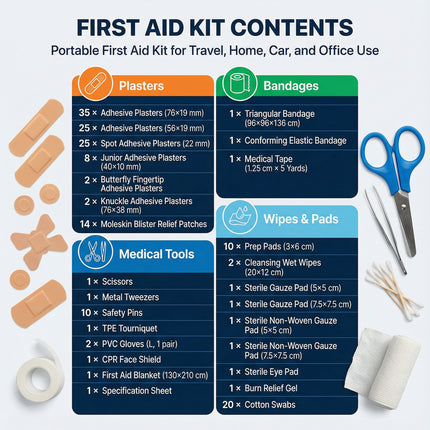 FIRST AID KIT CONTENTS

Portable First Aid Kit for Travel, Home, Car, and Office Use

Plasters

35 × Adhesive Plasters (76×19 mm)
25 × Adhesive Plasters (56×19 mm)
25 × Spot Adhesive Plasters (22 mm)
8 × Junior Adhesive Plasters (40×10 mm)
2 × Butterfly Fingertip Adhesive Plasters
2 × Knuckle Adhesive Plasters (76×38 mm)
14 × Moleskin Blister Relief Patches

Medical Tools

1 × Scissors
1 × Metal Tweezers
10 × Safety Pins
1 × TPE Tourniquet
2 × PVC Gloves (L, 1 pair)
1 × CPR Face Shield
1 × First Aid Blanket (130×210 cm)
1 × Specification Sheet

Bandages

1 × Triangular Bandage (96×96×136 cm)
1 × Conforming Elastic Bandage
1 × Medical Tape (1.25 cm × 5 Yards)

Wipes & Pads

10 × Prep Pads (3×6 cm)
2 × Cleansing Wet Wipes (20×12 cm)
1 × Sterile Gauze Pad (5×5 cm)
1 × Sterile Gauze Pad (7.5×7.5 cm)
1 × Sterile Non-Woven Gauze Pad (5×5 cm)
1 × Sterile Non-Woven Gauze Pad (7.5×7.5 cm)
1 × Sterile Eye Pad
1 × Burn Relief Gel
20 × Cotton Swabs