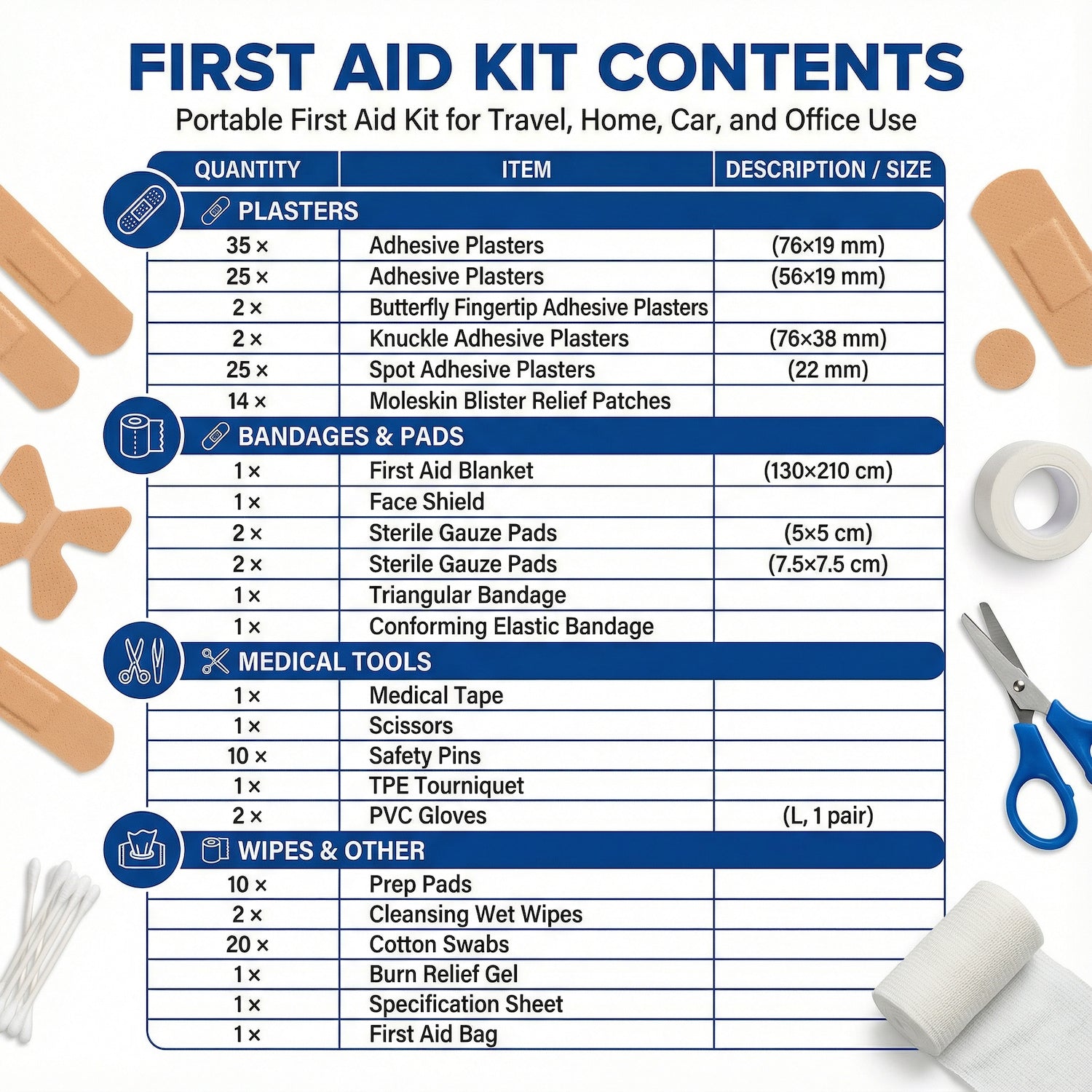 FIRST AID KIT CONTENTS

Portable First Aid Kit for Travel, Home, Car, and Office Use

| QUANTITY | ITEM | DESCRIPTION / SIZE |
|---|---|---|
| PLASTERS | | |
| 35 × | Adhesive Plasters | (76×19 mm) |
| 25 × | Adhesive Plasters | (56×19 mm) |
| 2 × | Butterfly Fingertip Adhesive Plasters | |
| 2 × | Knuckle Adhesive Plasters | (76×38 mm) |
| 25 × | Spot Adhesive Plasters | (22 mm) |
| 14 × | Moleskin Blister Relief Patches | |
| BANDAGES & PADS | | |
| 1 × | First Aid Blanket | (130×210 cm) |
| 1 × | Face Shield | |
| 2 × | Sterile Gauze Pads | (5×5 cm) |
| 2 × | Sterile Gauze Pads | (7.5×7.5 cm) |
| 1 × | Triangular Bandage | |
| 1 × | Conforming Elastic Bandage | |
| MEDICAL TOOLS | | |
| 1 × | Medical Tape | |
| 1 × | Scissors | |
| 10 × | Safety Pins | |
| 1 × | TPE Tourniquet | |
| 2 × | PVC Gloves | (L, 1 pair) |
| WIPES & OTHER | | |
| 10 × | Prep Pads | |
| 2 × | Cleansing Wet Wipes | |
| 20 × | Cotton Swabs | |
| 1 × | Burn Relief Gel | |
| 1 × | Specification Sheet | |
| 1 × | First Aid Bag | |