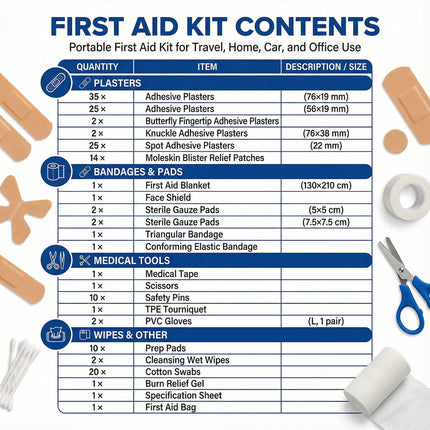 FIRST AID KIT CONTENTS

Portable First Aid Kit for Travel, Home, Car, and Office Use

| QUANTITY | ITEM | DESCRIPTION / SIZE |
|---|---|---|
| PLASTERS | | |
| 35 × | Adhesive Plasters | (76×19 mm) |
| 25 × | Adhesive Plasters | (56×19 mm) |
| 2 × | Butterfly Fingertip Adhesive Plasters | |
| 2 × | Knuckle Adhesive Plasters | (76×38 mm) |
| 25 × | Spot Adhesive Plasters | (22 mm) |
| 14 × | Moleskin Blister Relief Patches | |
| BANDAGES & PADS | | |
| 1 × | First Aid Blanket | (130×210 cm) |
| 1 × | Face Shield | |
| 2 × | Sterile Gauze Pads | (5×5 cm) |
| 2 × | Sterile Gauze Pads | (7.5×7.5 cm) |
| 1 × | Triangular Bandage | |
| 1 × | Conforming Elastic Bandage | |
| MEDICAL TOOLS | | |
| 1 × | Medical Tape | |
| 1 × | Scissors | |
| 10 × | Safety Pins | |
| 1 × | TPE Tourniquet | |
| 2 × | PVC Gloves | (L, 1 pair) |
| WIPES & OTHER | | |
| 10 × | Prep Pads | |
| 2 × | Cleansing Wet Wipes | |
| 20 × | Cotton Swabs | |
| 1 × | Burn Relief Gel | |
| 1 × | Specification Sheet | |
| 1 × | First Aid Bag | |